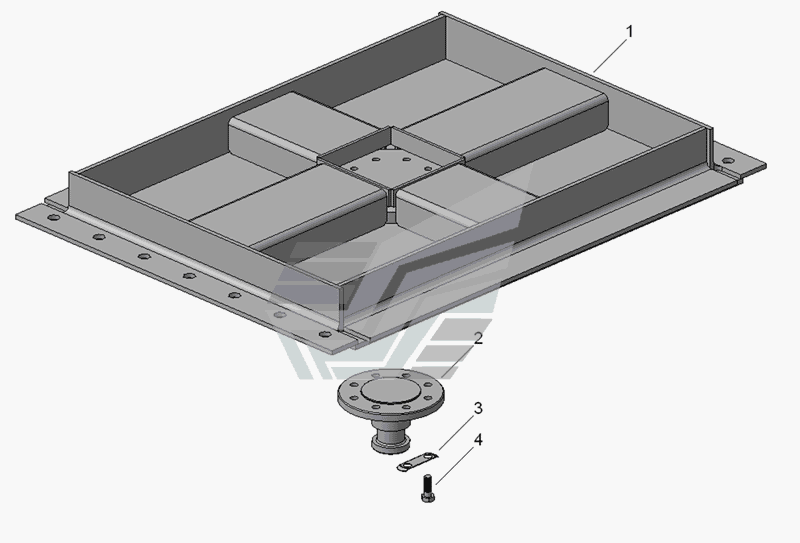 1
2
3
4